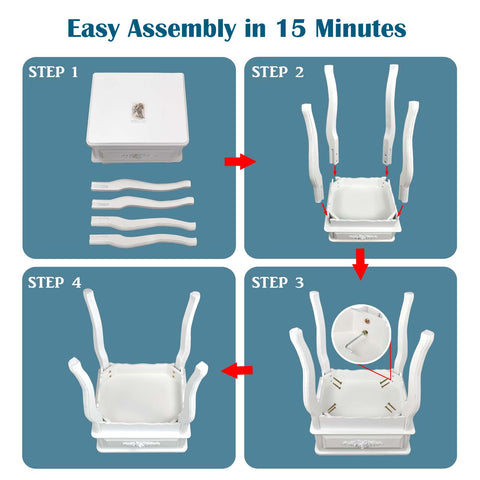 Easy Assembly in 15 Minutes

STEP 1

STEP 2

STEP 4

STEP 3